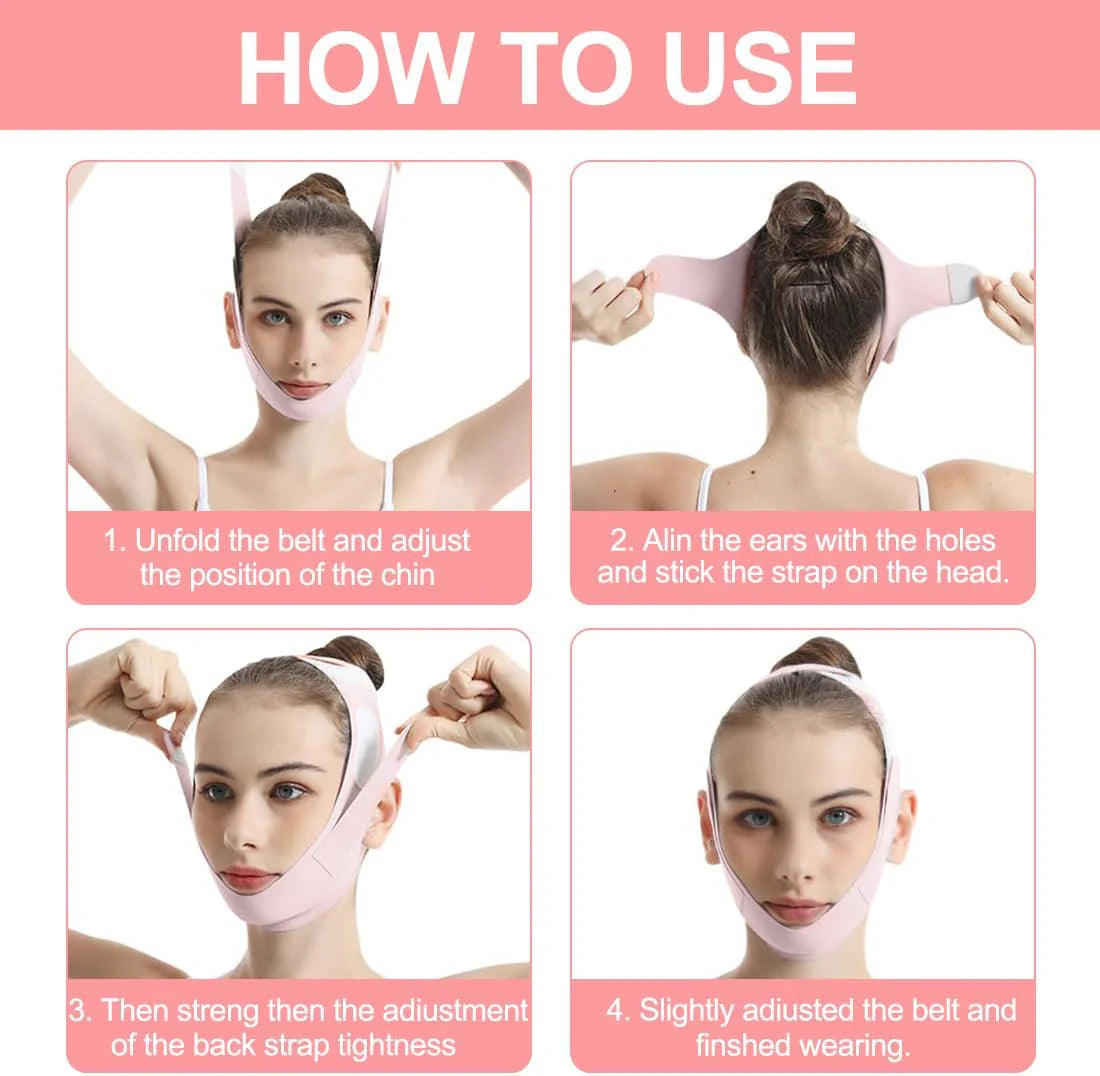 HOW TO USE

1. Unfold the belt and adjust the position of the chin

2. Alin the ears with the holes and stick the strap on the head.

3. Then streng then the adiustment of the back strap tightness

4. Slightly adiusted the belt and finshed wearing.